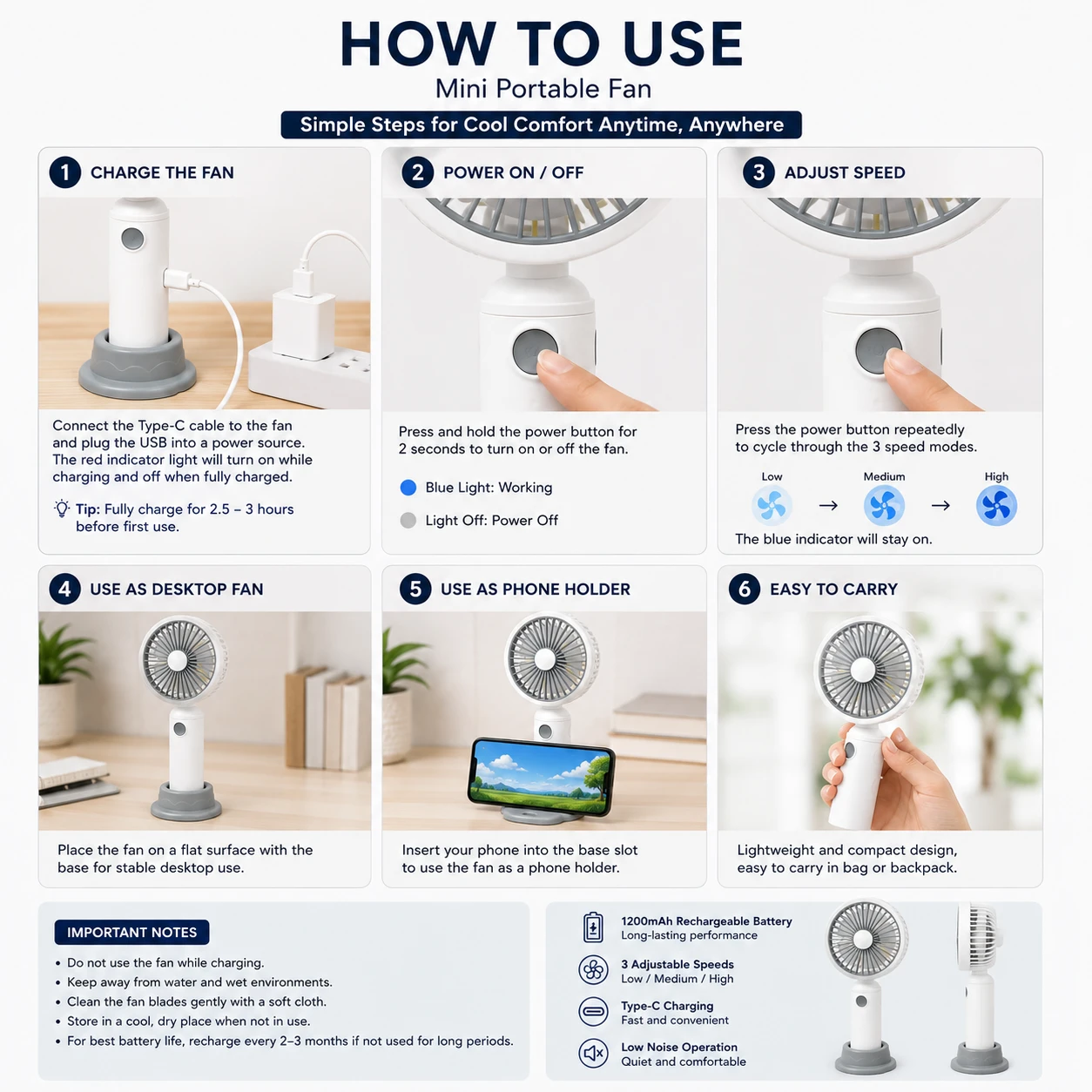 HOW TO USE
Mini Portable Fan
Simple Steps for Cool Comfort Anytime, Anywhere

1 CHARGE THE FAN

Connect the Type-C cable to the fan and plug the USB into a power source. The red indicator light will turn on while charging and off when fully charged.

Tip: Fully charge for 2.5 – 3 hours before first use.

2 POWER ON / OFF

Press and hold the power button for 2 seconds to turn on or off the fan.

Blue Light: Working

Light Off: Power Off

3 ADJUST SPEED

Press the power button repeatedly to cycle through the 3 speed modes.

Low → Medium → High

The blue indicator will stay on.

4 USE AS DESKTOP FAN

Place the fan on a flat surface with the base for stable desktop use.

5 USE AS PHONE HOLDER

Insert your phone into the base slot to use the fan as a phone holder.

6 EASY TO CARRY

Lightweight and compact design, easy to carry in bag or backpack.

IMPORTANT NOTES
• Do not use the fan while charging.
• Keep away from water and wet environments.
• Clean the fan blades gently with a soft cloth.
• Store in a cool, dry place when not in use.
• For best battery life, recharge every 2–3 months if not used for long periods.

1200mAh Rechargeable Battery
Long-lasting performance

3 Adjustable Speeds
Low / Medium / High

Type-C Charging
Fast and convenient

Low Noise Operation
Quiet and comfortable