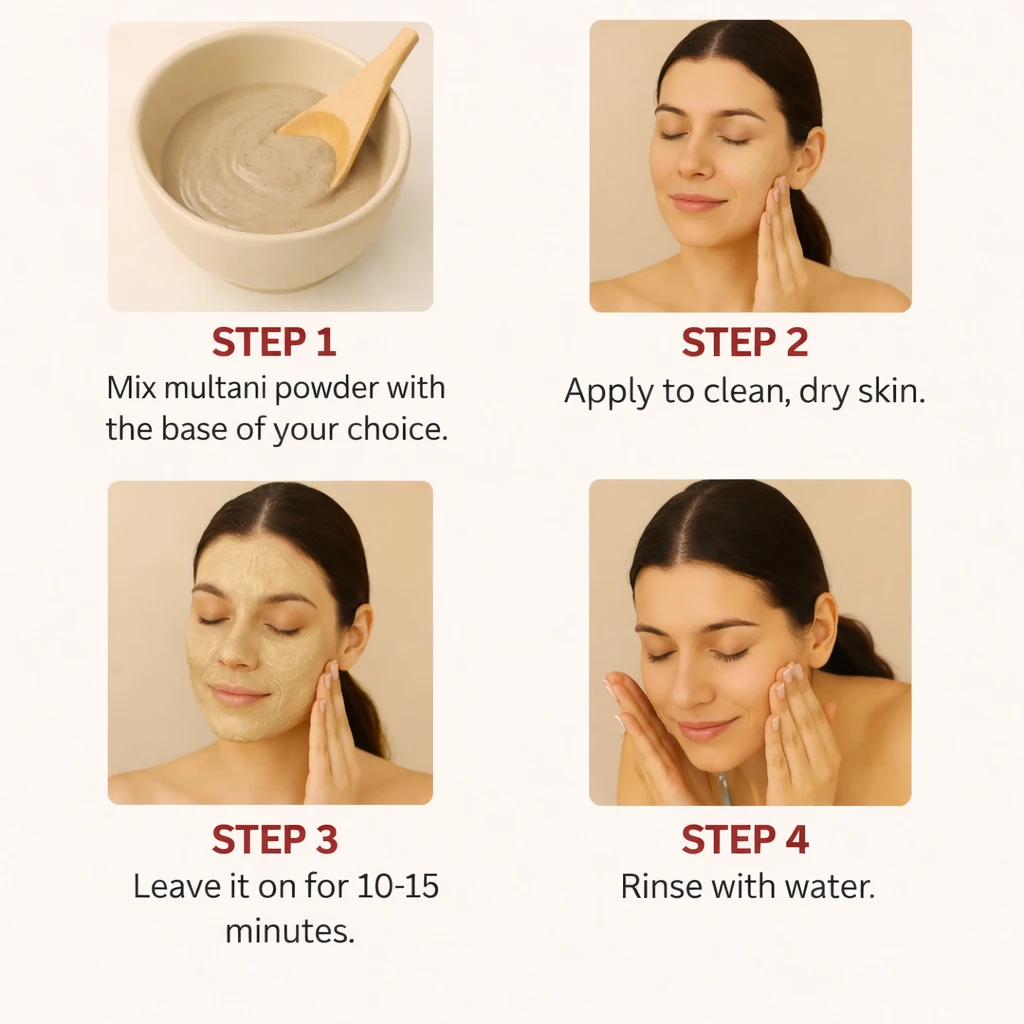 STEP 1
Mix multani powder with the base of your choice.

STEP 2
Apply to clean, dry skin.

STEP 3
Leave it on for 10-15 minutes.

STEP 4
Rinse with water.