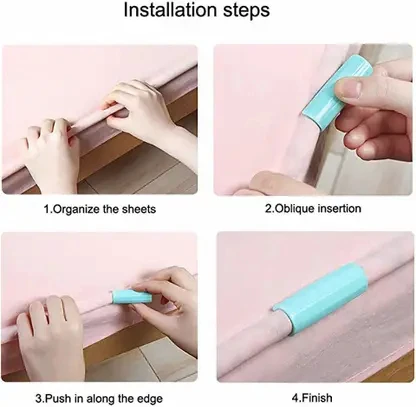 Installation steps

1.Organize the sheets

2.Oblique insertion

3.Push in along the edge

4.Finish