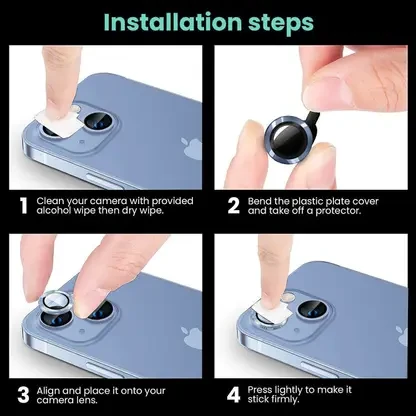 Installation steps

1 Clean your camera with provided alcohol wipe then dry wipe.

2 Bend the plastic plate cover and take off a protector.

3 Align and place it onto your camera lens.

4 Press lightly to make it stick firmly.